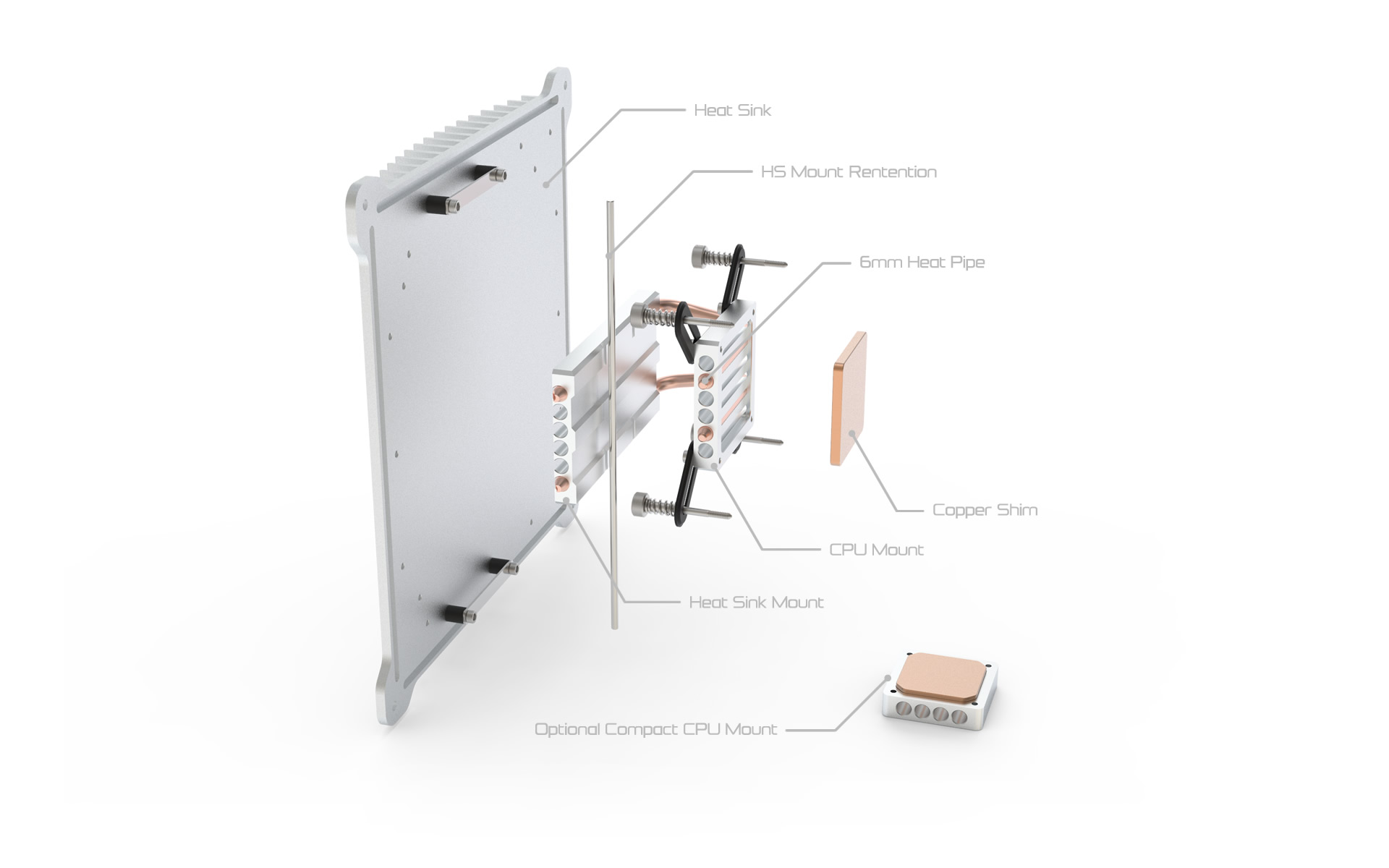 Heat Sink

HS Mount Rentention

6mm Heat Pipe

Copper Shim

CPU Mount

Heat Sink Mount

Optional Compact CPU Mount