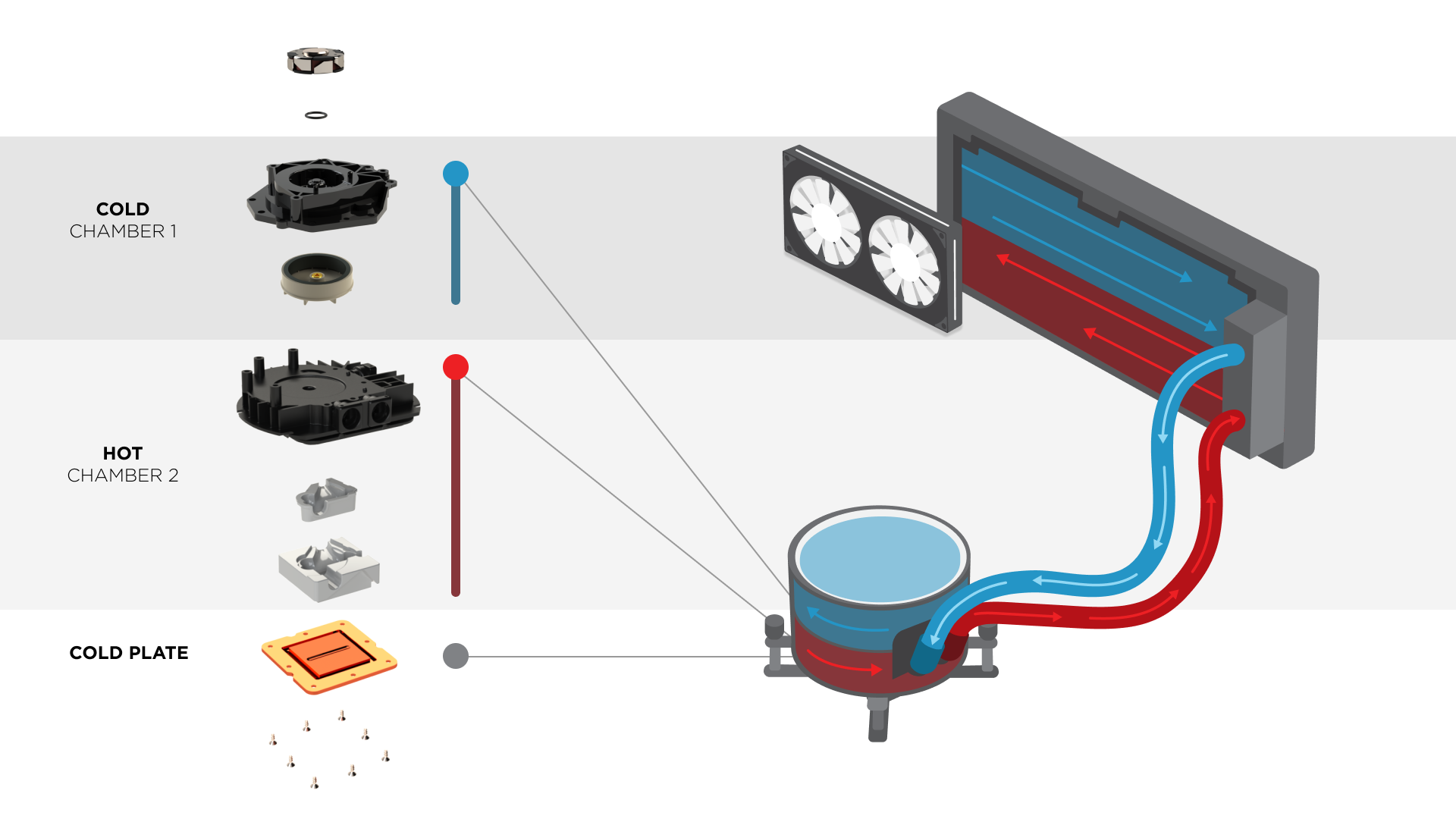 COLD
CHAMBER 1

HOT
CHAMBER 2

COLD PLATE