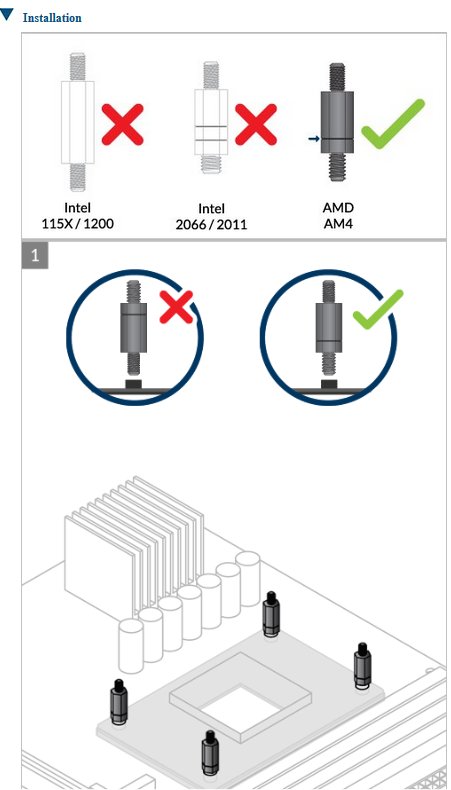 Installation

Intel
115X / 1200

Intel
2066 / 2011

AMD
AM4

1