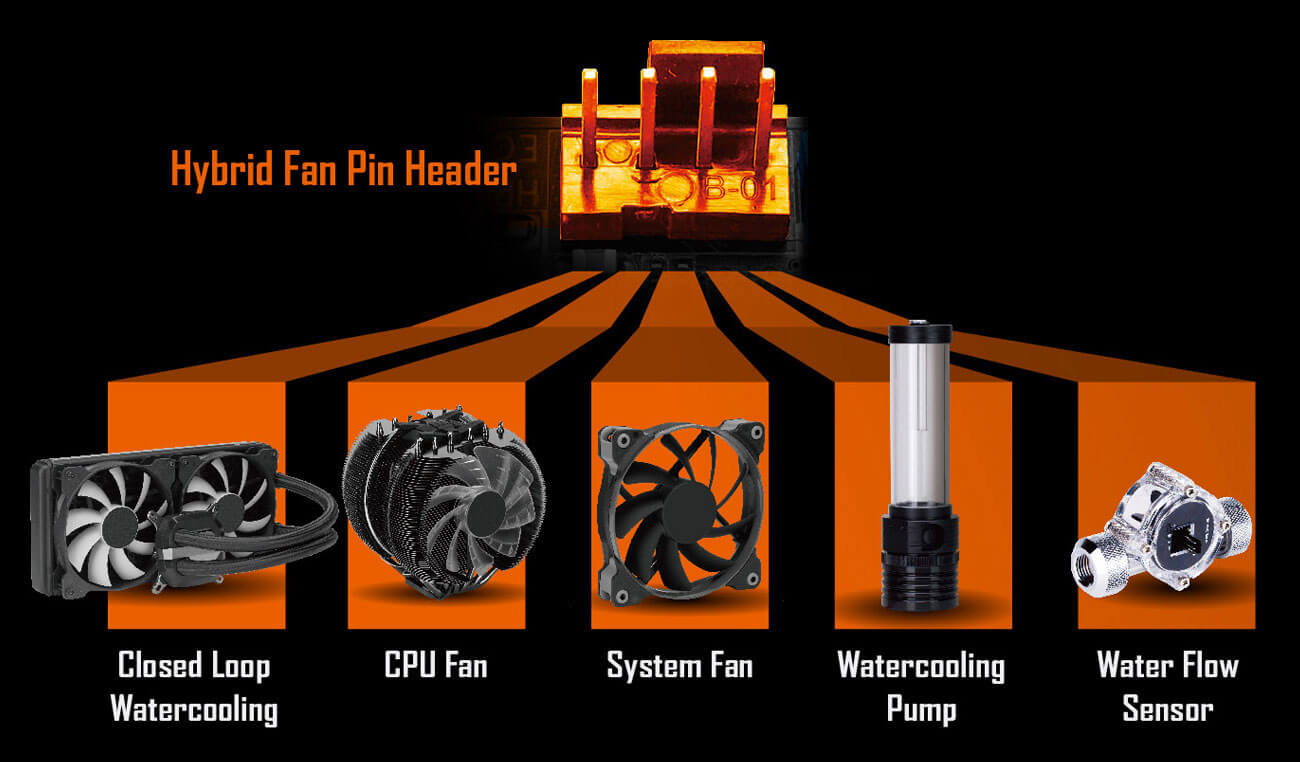 Hybrid Fan Pin Header

B-01

Closed Loop Watercooling

CPU Fan

System Fan

Watercooling Pump

Water Flow Sensor