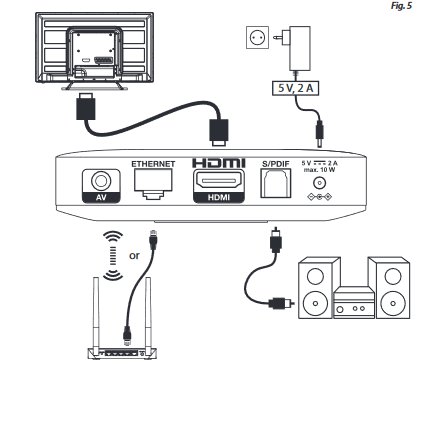 Fig. 5

5 V, 2 A

ETHERNET

HDMI

S/PDIF

5 V ⎓ 2 A
max. 10 W

AV

HDMI

or