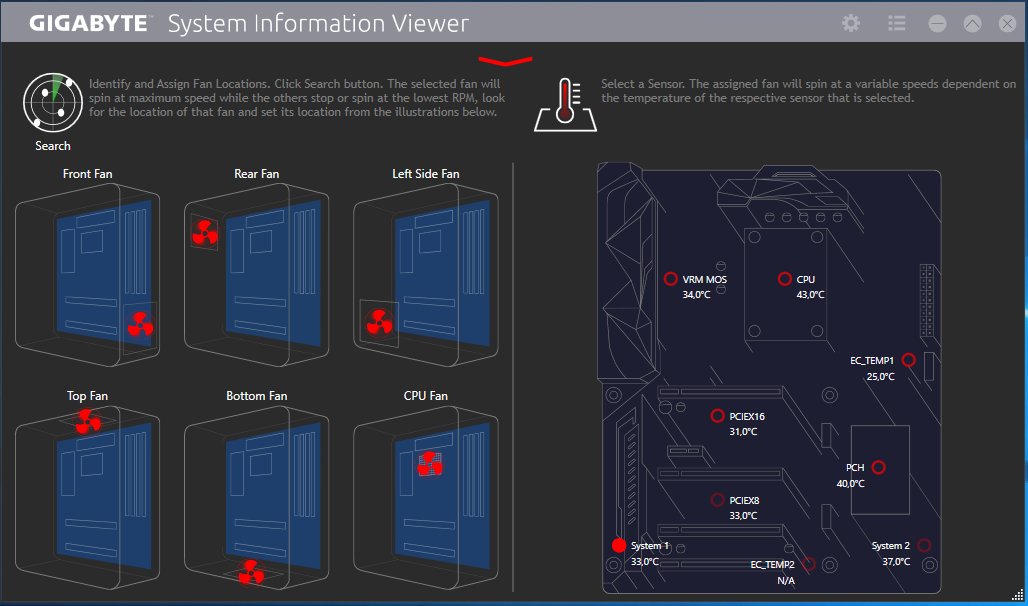 GIGABYTE System Information Viewer

Identify and Assign Fan Locations. Click Search button. The selected fan will spin at maximum speed while the others stop or spin at the lowest RPM, look for the location of that fan and set its location from the illustrations below.

Search

Select a Sensor. The assigned fan will spin at a variable speeds dependent on the temperature of the respective sensor that is selected.

Front Fan

Rear Fan

Left Side Fan

Top Fan

Bottom Fan

CPU Fan

VRM MOS
34,0°C

CPU
43,0°C

EC_TEMP1
25,0°C

PCIEX16
31,0°C

PCH
40,0°C

PCIEX8
33,0°C

System 1
33,0°C

EC_TEMP2
N/A

System 2
37,0°C