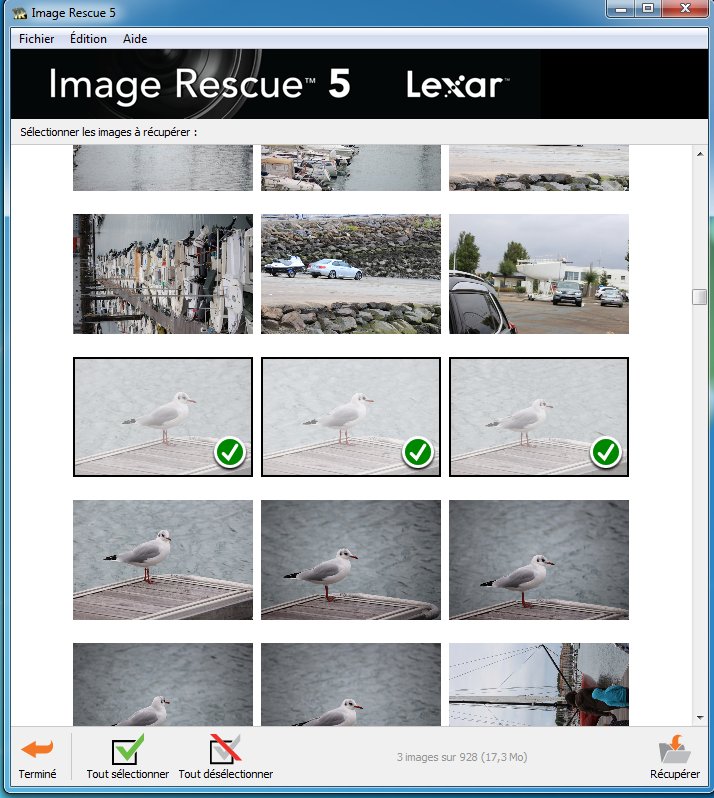 Image Rescue 5

Fichier Édition Aide

Image Rescue™ 5 Lexar™

Sélectionner les images à récupérer :

Terminé

Tout sélectionner

Tout désélectionner

3 images sur 928 (17,3 Mo)

Récupérer