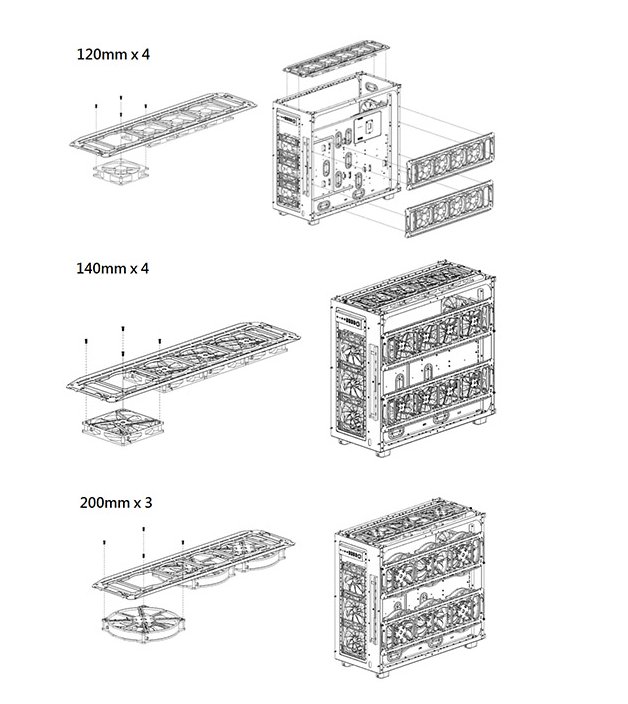 120mm x 4

140mm x 4

200mm x 3