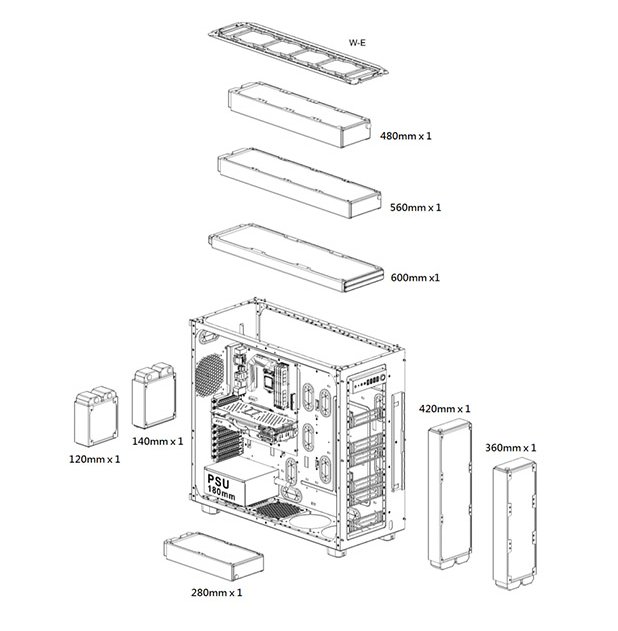 W-E

480mm x 1

560mm x 1

600mm x1

420mm x 1

360mm x 1

140mm x 1

120mm x 1

PSU
180mm

280mm x 1